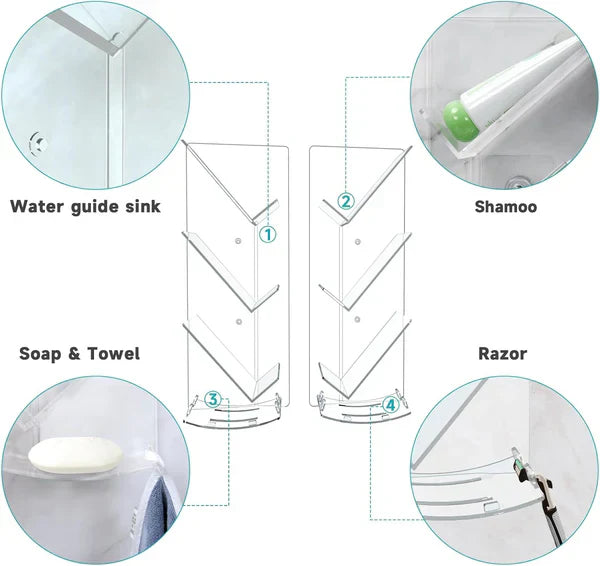 Water guide sink

Shamoo

①

②

Soap & Towel

Razor

③

④