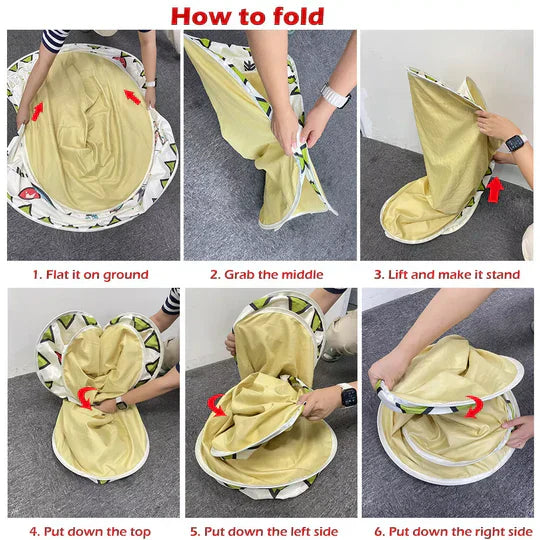 How to fold

1. Flat it on ground

2. Grab the middle

3. Lift and make it stand

4. Put down the top

5. Put down the left side

6. Put down the right side